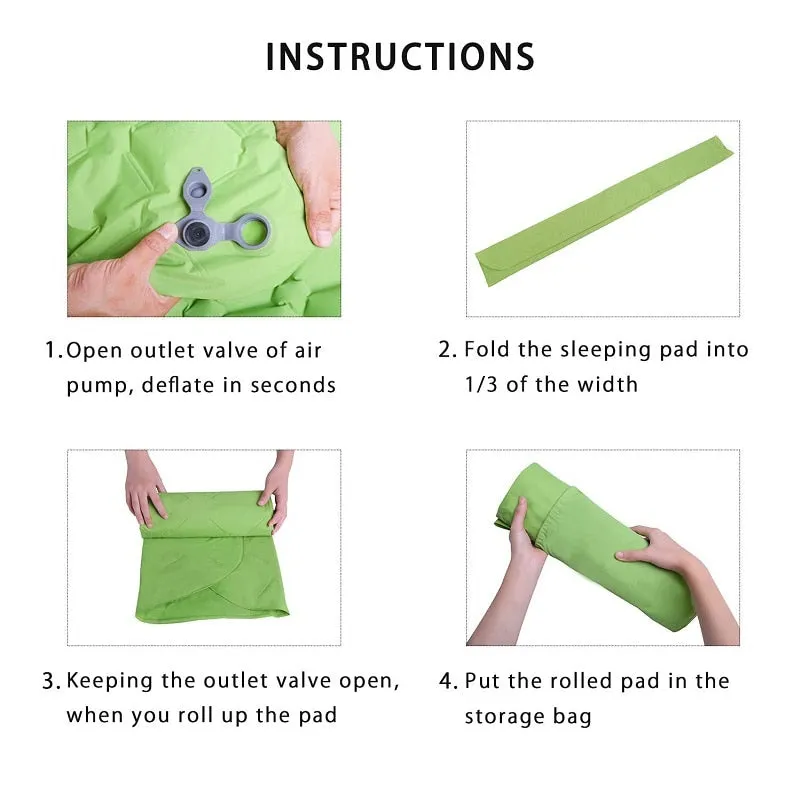 INSTRUCTIONS

1. Open outlet valve of air pump, deflate in seconds

2. Fold the sleeping pad into 1/3 of the width

3. Keeping the outlet valve open, when you roll up the pad

4. Put the rolled pad in the storage bag