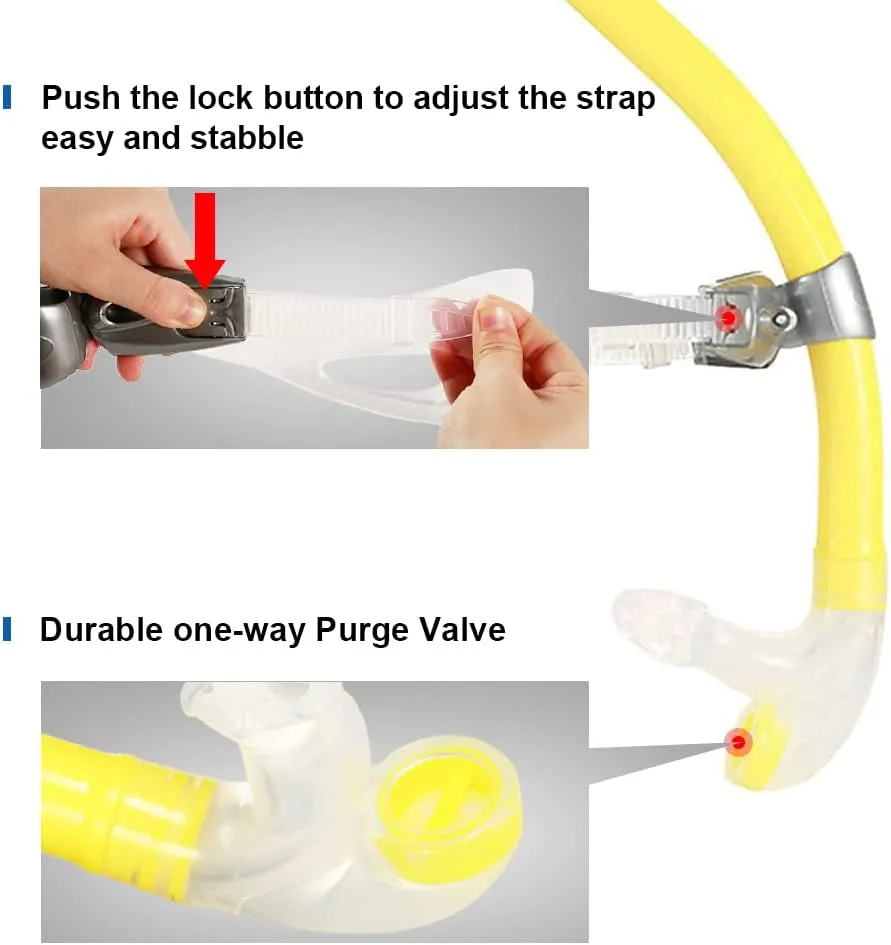 Push the lock button to adjust the strap easy and stabble

Durable one-way Purge Valve