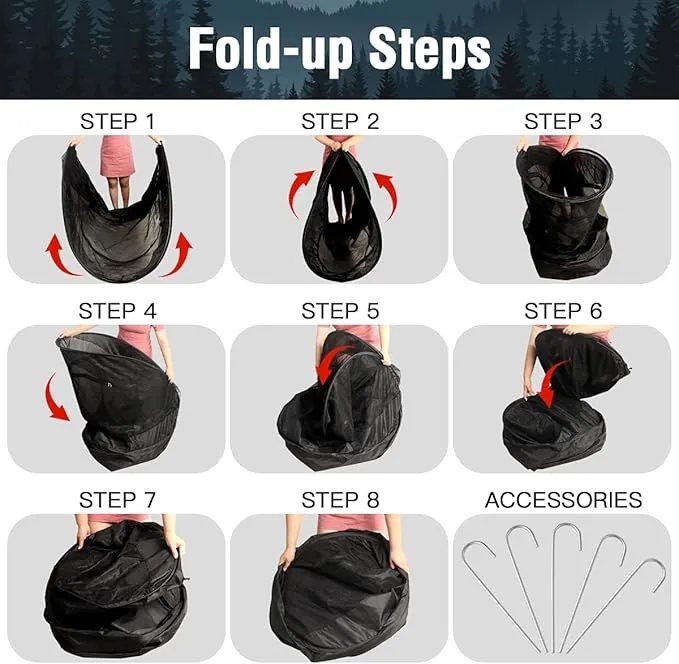 Fold-up Steps

STEP 1

STEP 2

STEP 3

STEP 4

STEP 5

STEP 6

STEP 7

STEP 8

ACCESSORIES