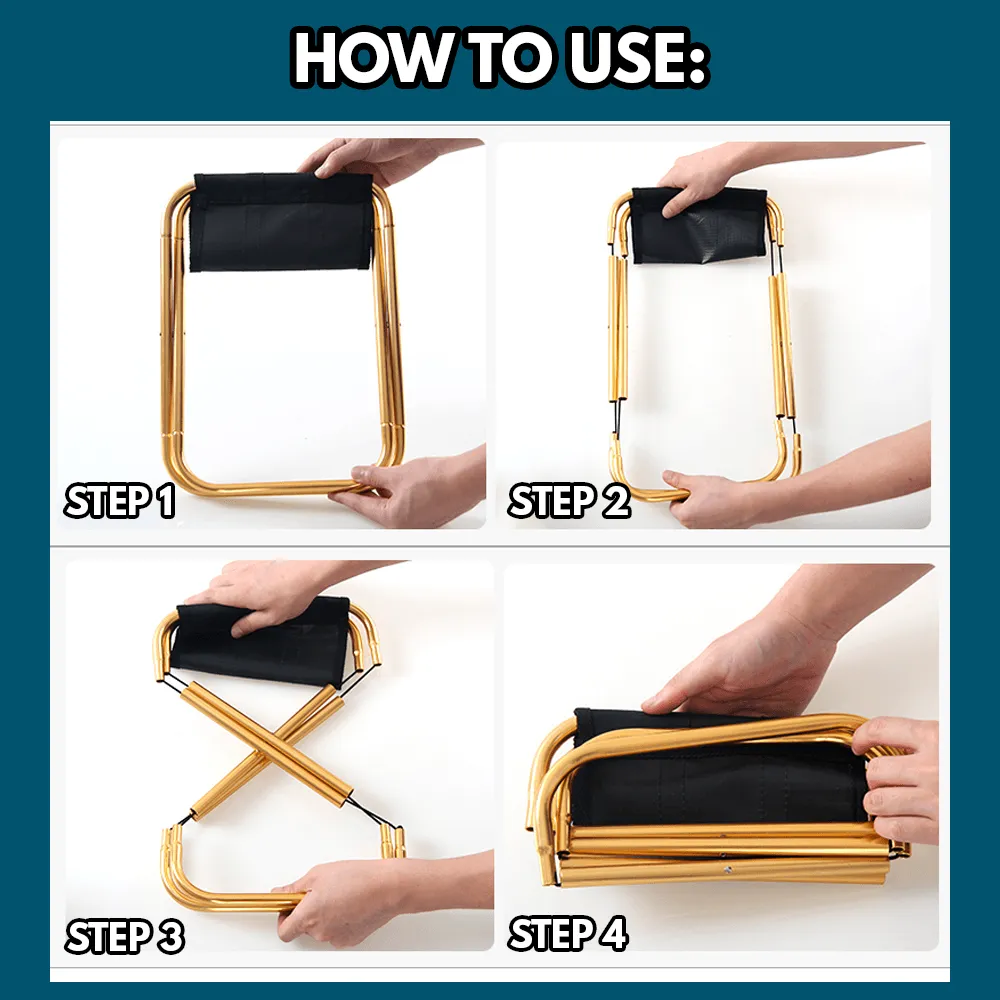 HOW TO USE:

STEP 1

STEP 2

STEP 3

STEP 4