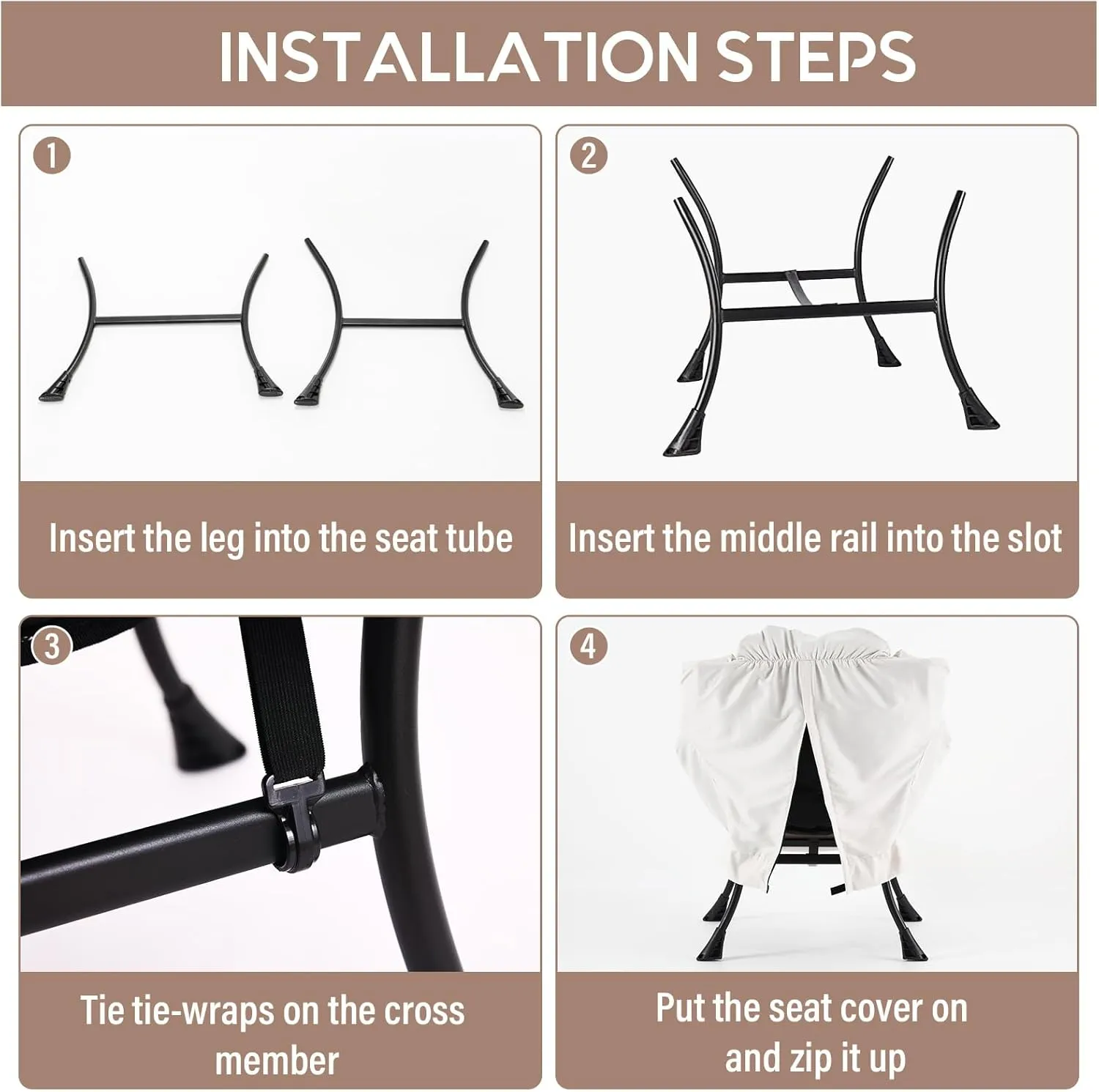 INSTALLATION STEPS

1

Insert the leg into the seat tube

2

Insert the middle rail into the slot

3

Tie tie-wraps on the cross member

4

Put the seat cover on and zip it up