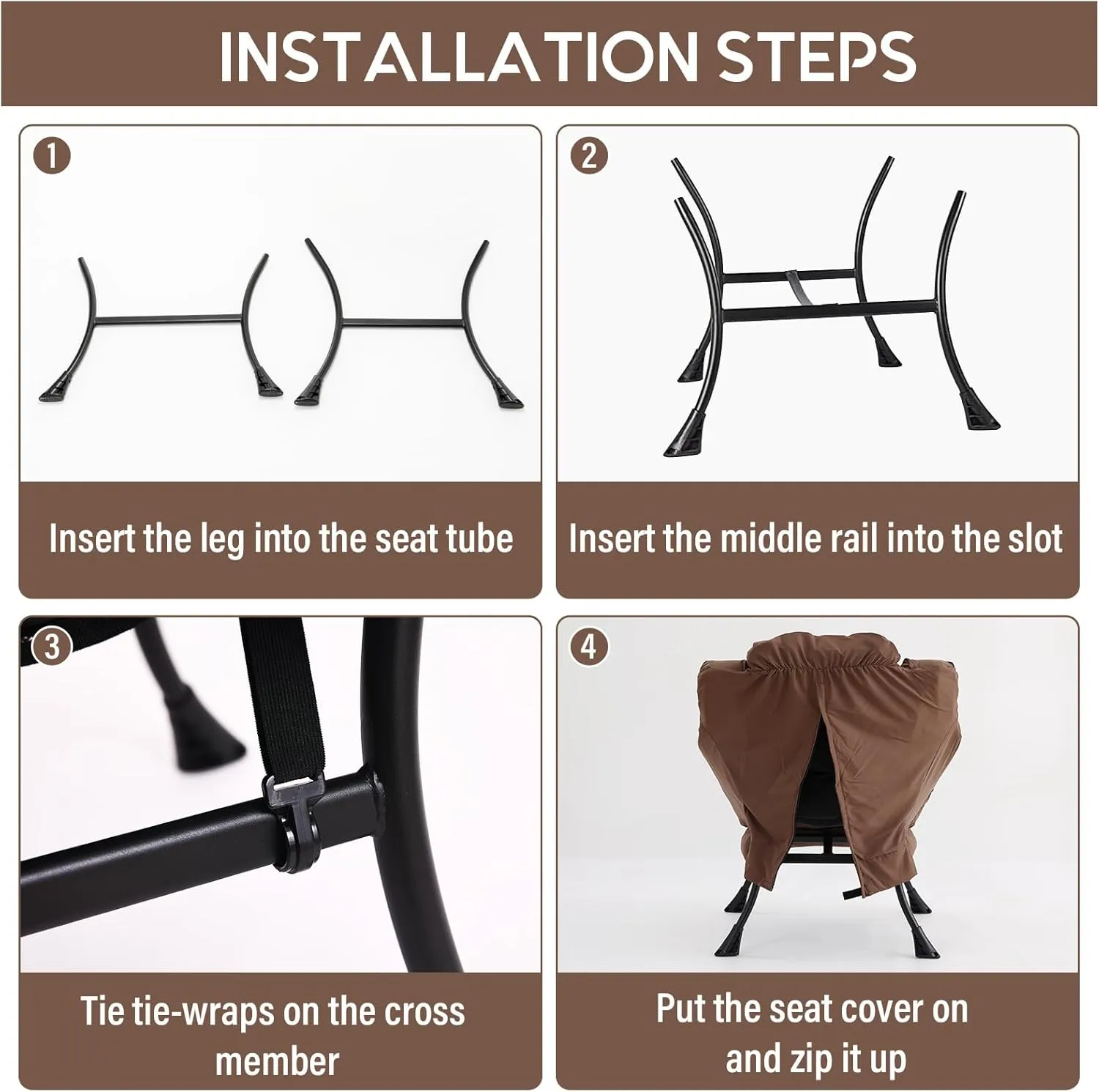 INSTALLATION STEPS

1

Insert the leg into the seat tube

2

Insert the middle rail into the slot

3

Tie tie-wraps on the cross member

4

Put the seat cover on and zip it up