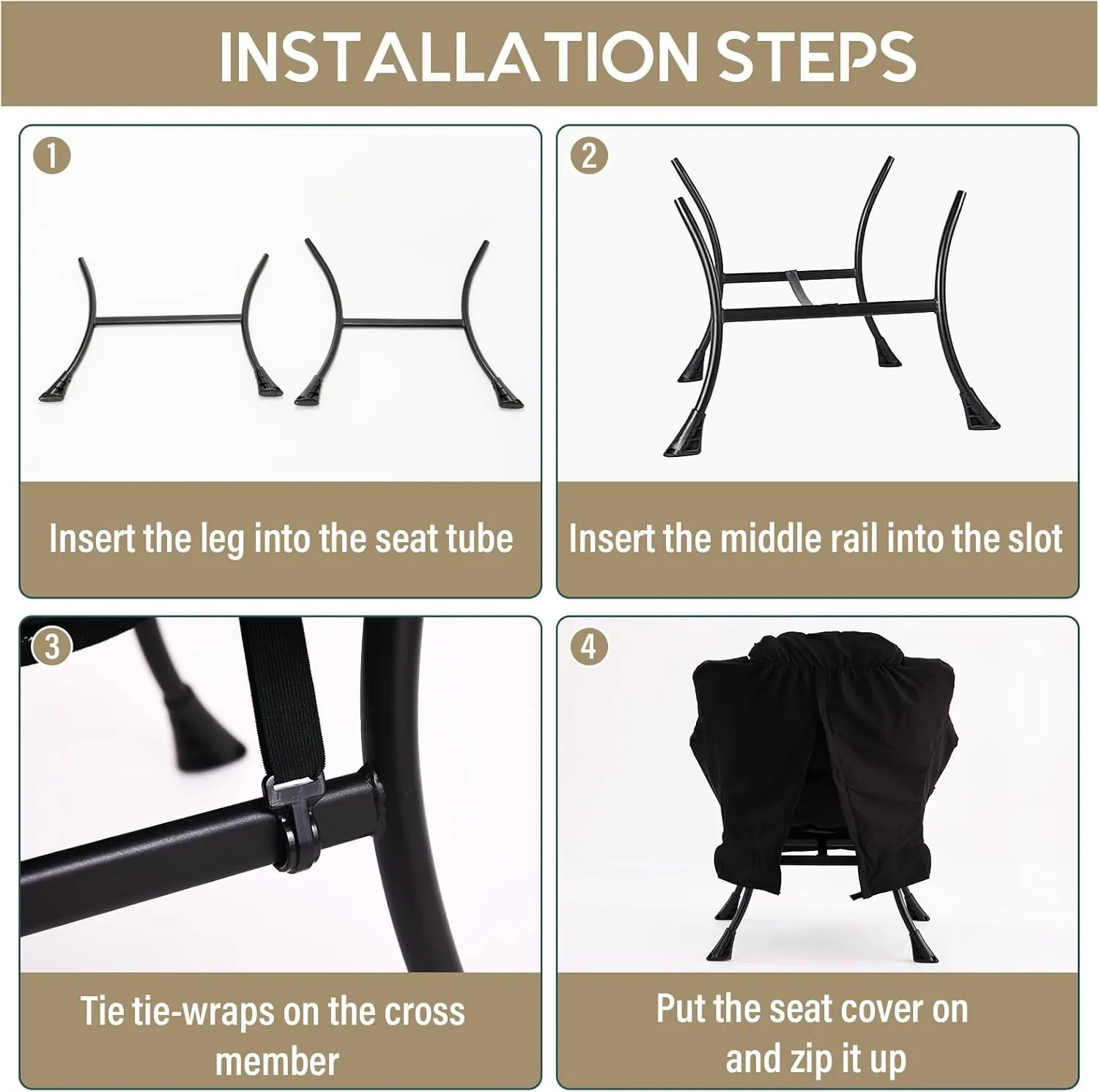 INSTALLATION STEPS

1
Insert the leg into the seat tube

2
Insert the middle rail into the slot

3
Tie tie-wraps on the cross member

4
Put the seat cover on and zip it up